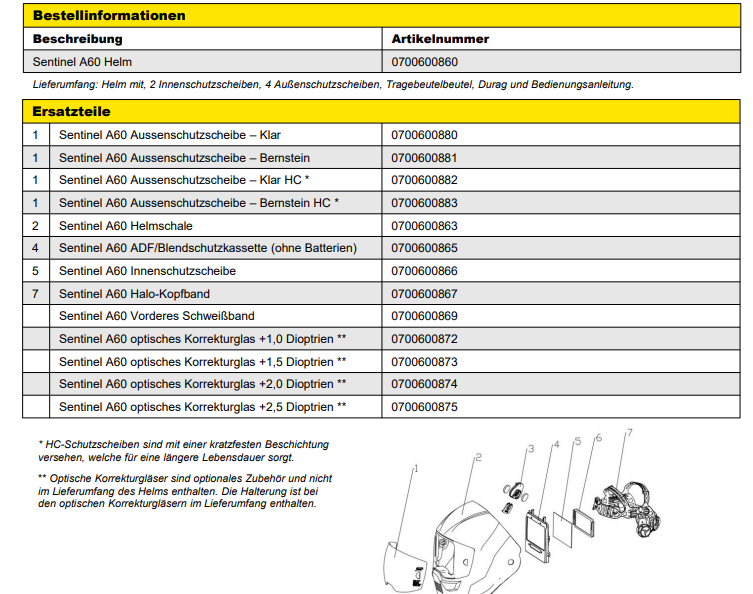 **Bestellinformationen**

| Beschreibung | Artikelnummer |
|---|---|
| Sentinel A60 Helm | 0700600860 |

Lieferumfang: Helm mit, 2 Innenschutzscheiben, 4 Außenschutzscheiben, Tragebeutelbeutel, Durag und Bedienungsanleitung.

**Ersatzteile**

| | | |
|---|---|---|
| 1 | Sentinel A60 Aussenschutzscheibe – Klar | 0700600880 |
| 1 | Sentinel A60 Aussenschutzscheibe – Bernstein | 0700600881 |
| 1 | Sentinel A60 Aussenschutzscheibe – Klar HC * | 0700600882 |
| 1 | Sentinel A60 Aussenschutzscheibe – Bernstein HC * | 0700600883 |
| 2 | Sentinel A60 Helmschale | 0700600863 |
| 4 | Sentinel A60 ADF/Blendschutzkassette (ohne Batterien) | 0700600865 |
| 5 | Sentinel A60 Innenschutzscheibe | 0700600866 |
| 7 | Sentinel A60 Halo-Kopfband | 0700600867 |
| | Sentinel A60 Vorderes Schweißband | 0700600869 |
| | Sentinel A60 optisches Korrekturglas +1,0 Dioptrien ** | 0700600872 |
| | Sentinel A60 optisches Korrekturglas +1,5 Dioptrien ** | 0700600873 |
| | Sentinel A60 optisches Korrekturglas +2,0 Dioptrien ** | 0700600874 |
| | Sentinel A60 optisches Korrekturglas +2,5 Dioptrien ** | 0700600875 |

* HC-Schutzscheiben sind mit einer kratzfesten Beschichtung versehen, welche für eine längere Lebensdauer sorgt.

** Optische Korrekturgläser sind optionales Zubehör und nicht im Lieferumfang des Helms enthalten. Die Halterung ist bei den optischen Korrekturgläsern im Lieferumfang enthalten.

1 2 3 4 5 6 7